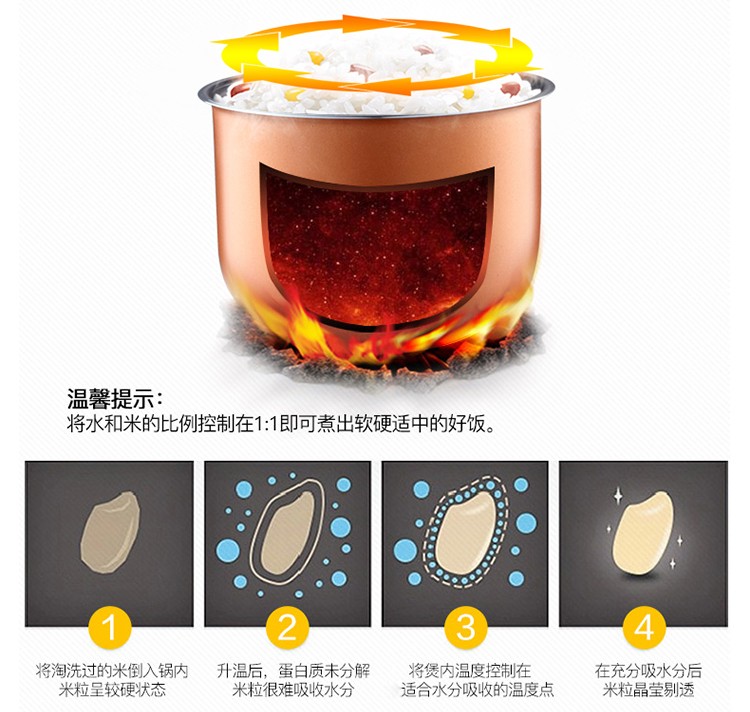 温馨提示：
将水和米的比例控制在1:1即可煮出软硬适中的好饭。

1
将淘洗过的米倒入锅内
米粒呈较硬状态

2
升温后，蛋白质未分解
米粒很难吸收水分

3
将煲内温度控制在
适合水分吸收的温度点

4
在充分吸水分后
米粒晶莹剔透