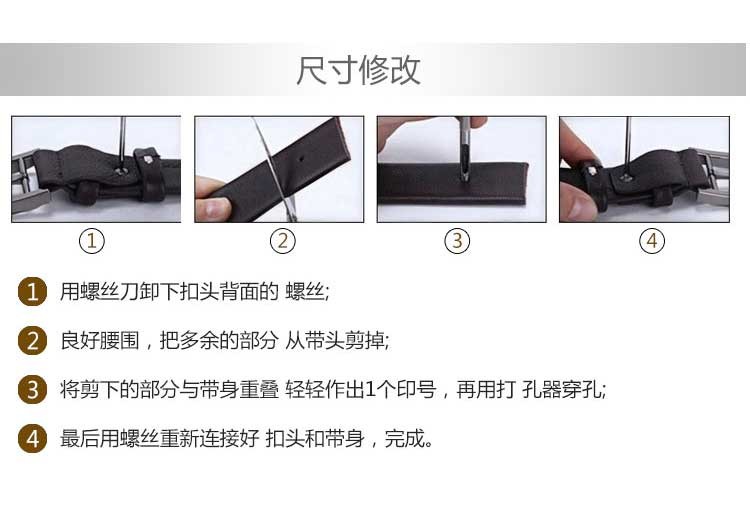 尺寸修改

①

②

③

④

1 用螺丝刀卸下扣头背面的 螺丝;

2 良好腰围，把多余的部分 从带头剪掉;

3 将剪下的部分与带身重叠 轻轻作出1个印号，再用打 孔器穿孔;

4 最后用螺丝重新连接好 扣头和带身，完成。