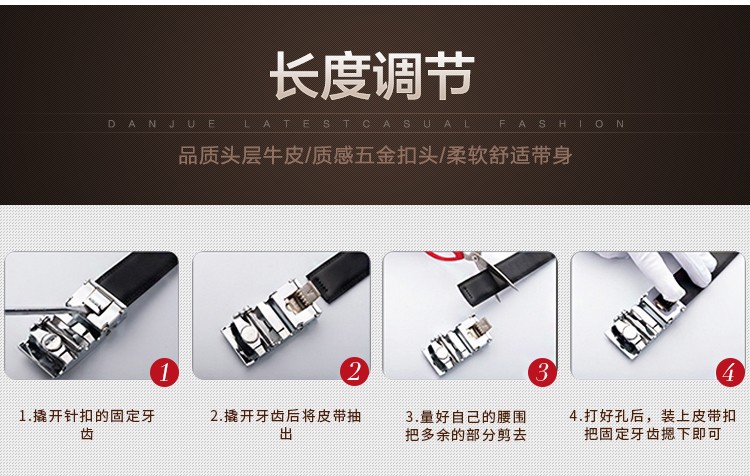 长度调节

DANJUE LATESTCASUAL FASHION

品质头层牛皮/质感五金扣头/柔软舒适带身

1

2

3

4

1.撬开针扣的固定牙齿

2.撬开牙齿后将皮带抽出

3.量好自己的腰围把多余的部分剪去

4.打好孔后，装上皮带扣把固定牙齿摁下即可