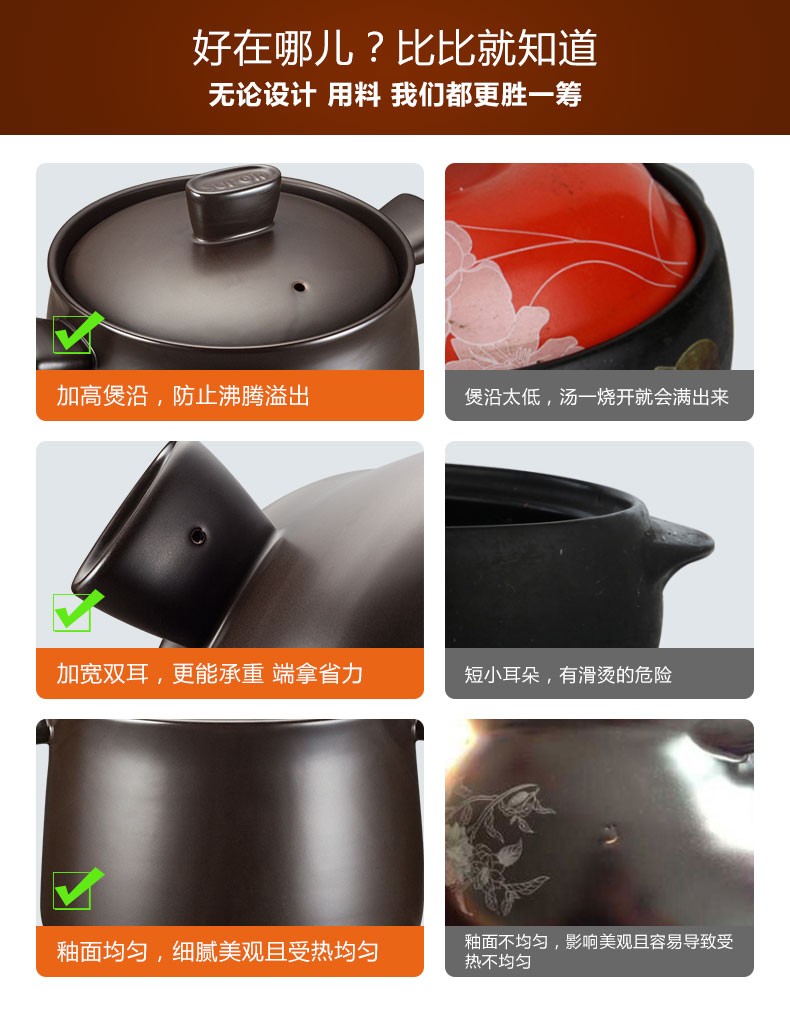 好在哪儿？比比就知道
无论设计 用料 我们都更胜一筹

加高煲沿，防止沸腾溢出

煲沿太低，汤一烧开就会满出来

加宽双耳，更能承重 端拿省力

短小耳朵，有滑烫的危险

釉面均匀，细腻美观且受热均匀

釉面不均匀，影响美观且容易导致受热不均匀