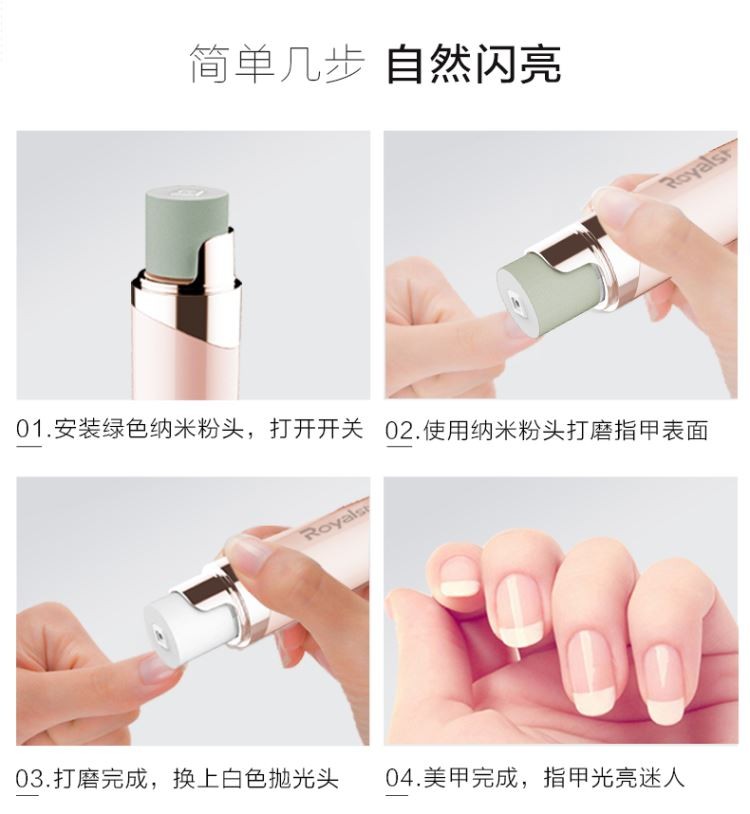 简单几步 自然闪亮

Royalst

01.安装绿色纳米粉头，打开开关

02.使用纳米粉头打磨指甲表面

Royalst

03.打磨完成，换上白色抛光头

04.美甲完成，指甲光亮迷人