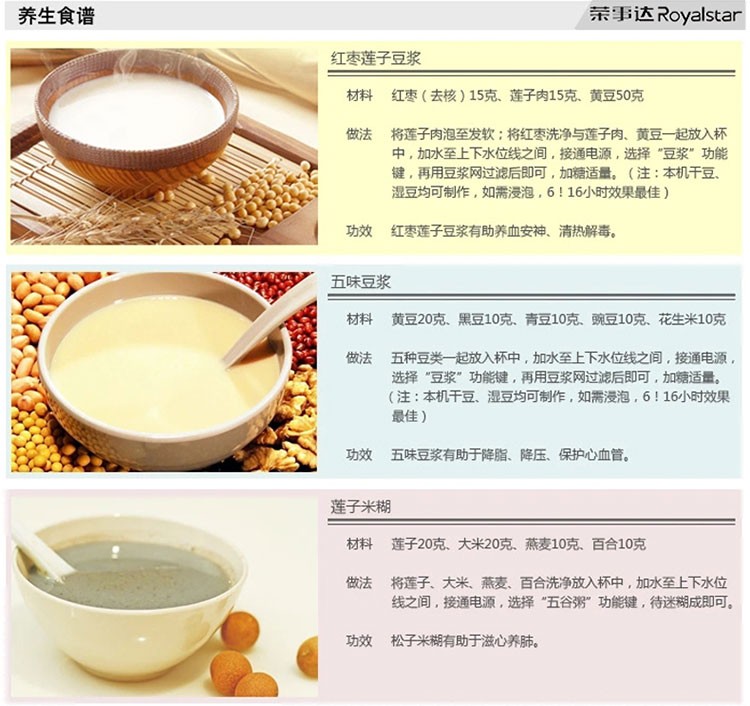 养生食谱

荣事达 Royalstar

红枣莲子豆浆

材料 红枣（去核）15克、莲子肉15克、黄豆50克

做法 将莲子肉泡至发软；将红枣洗净与莲子肉、黄豆一起放入杯中，加水至上下水位线之间，接通电源，选择“豆浆”功能键，再用豆浆网过滤后即可，加糖适量。（注：本机干豆、湿豆均可制作，如需浸泡，6！16小时效果最佳）

功效 红枣莲子豆浆有助养血安神、清热解毒。

五味豆浆

材料 黄豆20克、黑豆10克、青豆10克、豌豆10克、花生米10克

做法 五种豆类一起放入杯中，加水至上下水位线之间，接通电源，选择“豆浆”功能键，再用豆浆网过滤后即可，加糖适量。（注：本机干豆、湿豆均可制作，如需浸泡，6！16小时效果最佳）

功效 五味豆浆有助于降脂、降压、保护心血管。

莲子米糊

材料 莲子20克、大米20克、燕麦10克、百合10克

做法 将莲子、大米、燕麦、百合洗净放入杯中，加水至上下水位线之间，接通电源，选择“五谷粥”功能键，待迷糊成即可。

功效 松子米糊有助于滋心养肺。