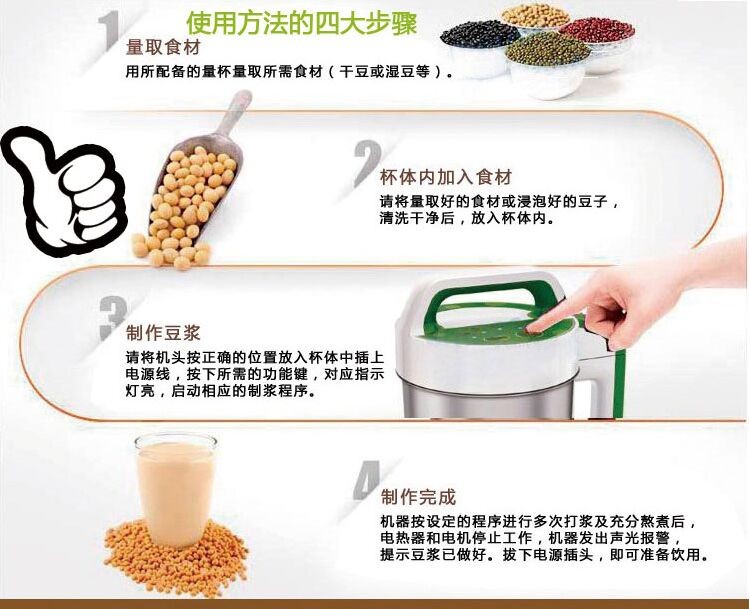 使用方法的四大步骤

1
量取食材
用所配备的量杯量取所需食材（干豆或湿豆等）。

2
杯体内加入食材
请将量取好的食材或浸泡好的豆子，清洗干净后，放入杯体内。

3
制作豆浆
请将机头按正确的位置放入杯体中插上电源线，按下所需的功能键，对应指示灯亮，启动相应的制浆程序。

4
制作完成
机器按设定的程序进行多次打浆及充分熬煮后，电热器和电机停止工作，机器发出声光报警，提示豆浆已做好。拔下电源插头，即可准备饮用。