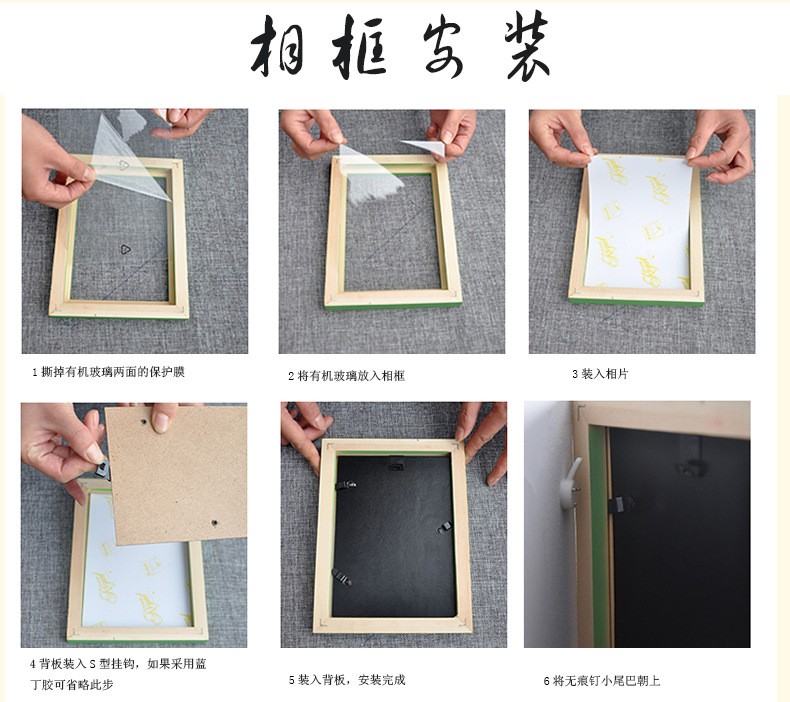 相框安装

1 撕掉有机玻璃两面的保护膜

2 将有机玻璃放入相框

3 装入相片

4 背板装入 S 型挂钩，如果采用蓝丁胶可省略此步

5 装入背板，安装完成

6 将无痕钉小尾巴朝上