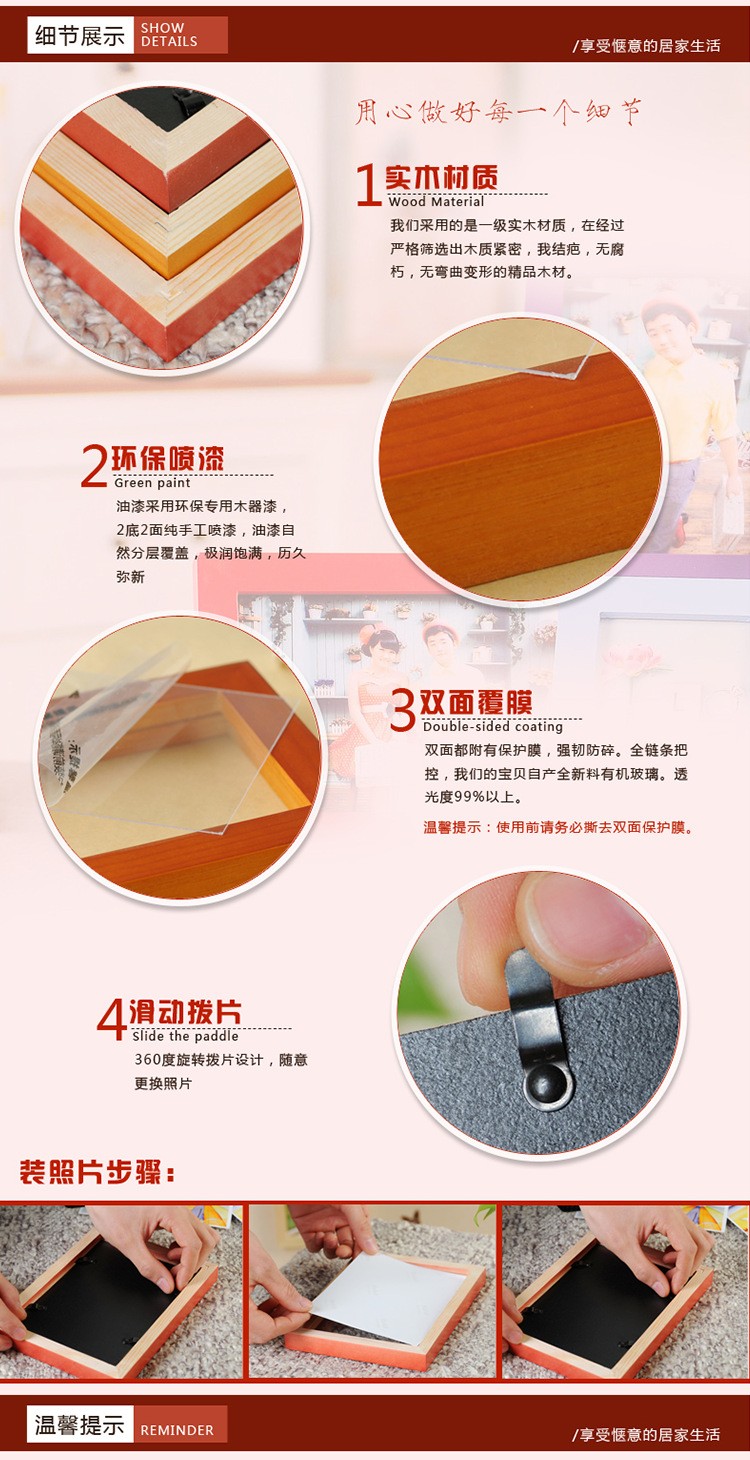 细节展示 SHOW DETAILS

/享受惬意的居家生活

用心做好每一个细节

1 实木材质
Wood Material
我们采用的是一级实木材质，在经过严格筛选出木质紧密，我结疤，无腐朽，无弯曲变形的精品木材。

2 环保喷漆
Green paint
油漆采用环保专用木器漆，2底2面纯手工喷漆，油漆自然分层覆盖，极润饱满，历久弥新

3 双面覆膜
Double-sided coating
双面都附有保护膜，强韧防碎。全链条把控，我们的宝贝自产全新料有机玻璃。透光度99%以上。

温馨提示：使用前请务必撕去双面保护膜。

4 滑动拨片
Slide the paddle
360度旋转拨片设计，随意更换照片

装照片步骤：

温馨提示 REMINDER

/享受惬意的居家生活