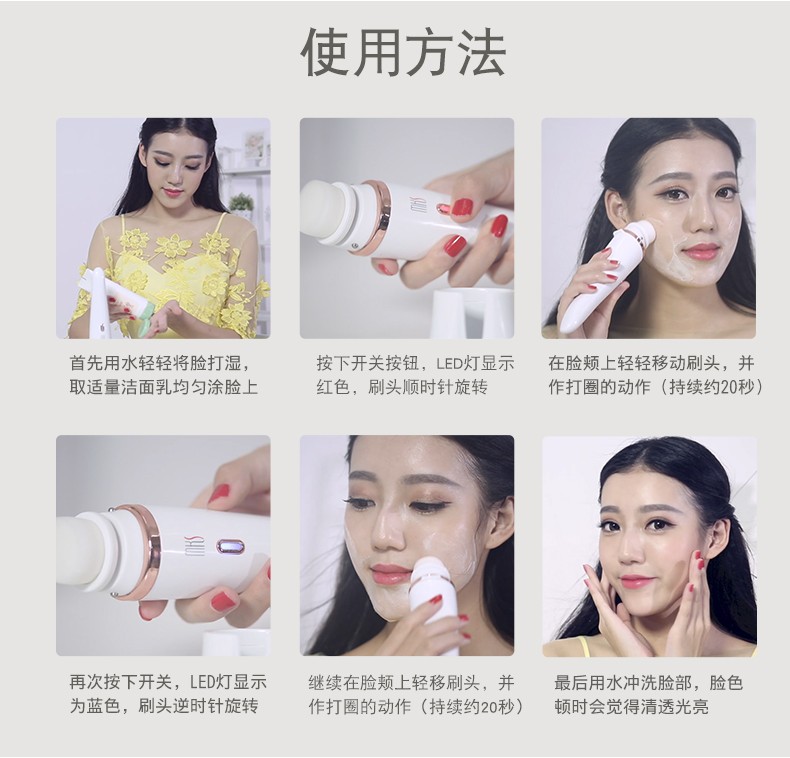 使用方法

首先用水轻轻将脸打湿，取适量洁面乳均匀涂脸上

按下开关按钮，LED灯显示红色，刷头顺时针旋转

在脸颊上轻轻移动刷头，并作打圈的动作（持续约20秒）

再次按下开关，LED灯显示为蓝色，刷头逆时针旋转

继续在脸颊上轻移刷头，并作打圈的动作（持续约20秒）

最后用水冲洗脸部，脸色顿时会觉得清透光亮