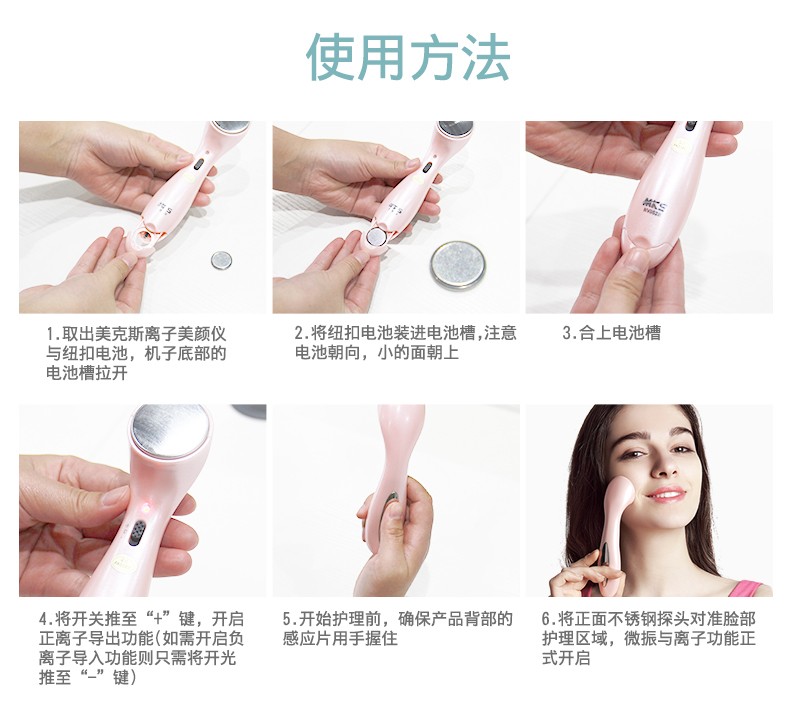 使用方法

MKS

1.取出美克斯离子美颜仪与纽扣电池，机子底部的电池槽拉开

2.将纽扣电池装进电池槽,注意电池朝向，小的面朝上

3.合上电池槽

4.将开关推至“+”键，开启正离子导出功能(如需开启负离子导入功能则只需将开光推至“-”键)

5.开始护理前，确保产品背部的感应片用手握住

6.将正面不锈钢探头对准脸部护理区域，微振与离子功能正式开启